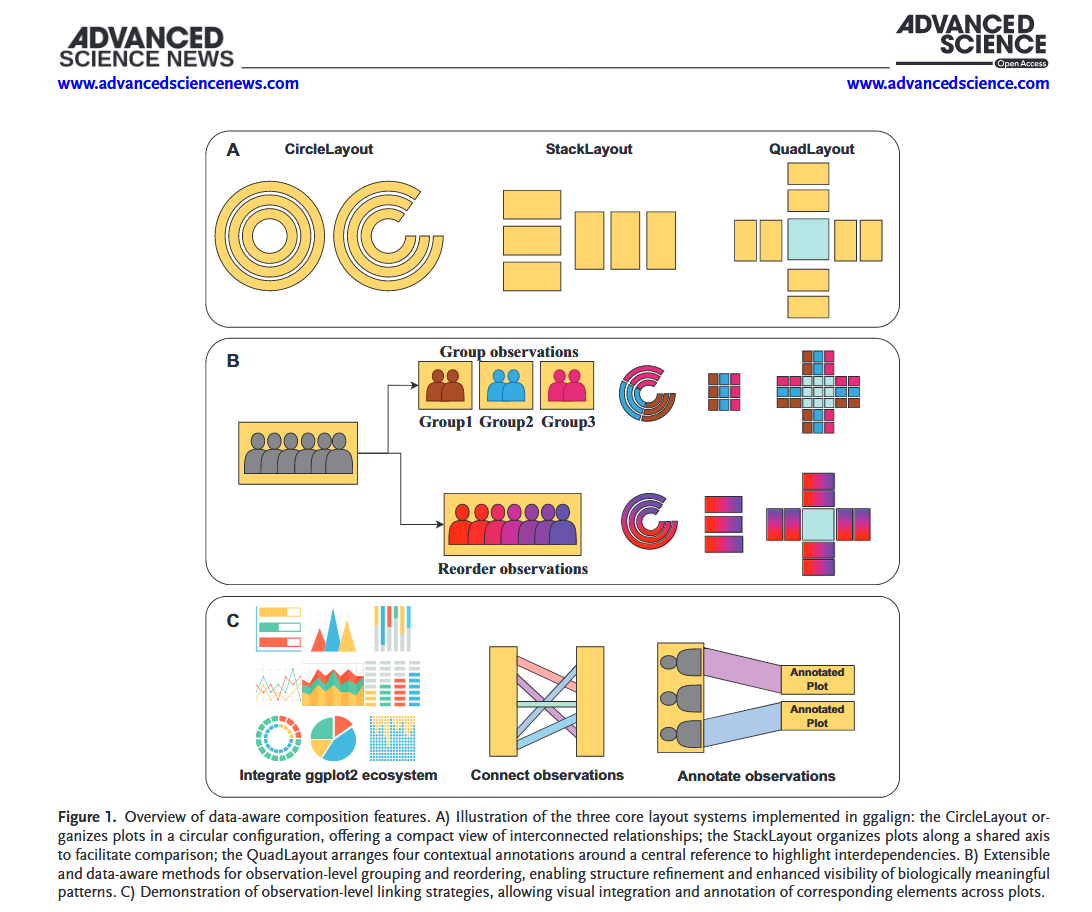 ADVANCED SCIENCE NEWS
www.advancedsciencenews.com

ADVANCED SCIENCE
Open Access
www.advancedscience.com

A
CircleLayout
StackLayout
QuadLayout

B
Group observations
Group1 Group2 Group3
Reorder observations

C
Integrate ggplot2 ecosystem
Connect observations
Annotated Plot
Annotated Plot
Annotate observations

Figure 1. Overview of data-aware composition features. A) Illustration of the three core layout systems implemented in ggalign: the CircleLayout organizes plots in a circular configuration, offering a compact view of interconnected relationships; the StackLayout organizes plots along a shared axis to facilitate comparison; the QuadLayout arranges four contextual annotations around a central reference to highlight interdependencies. B) Extensible and data-aware methods for observation-level grouping and reordering, enabling structure refinement and enhanced visibility of biologically meaningful patterns. C) Demonstration of observation-level linking strategies, allowing visual integration and annotation of corresponding elements across plots.